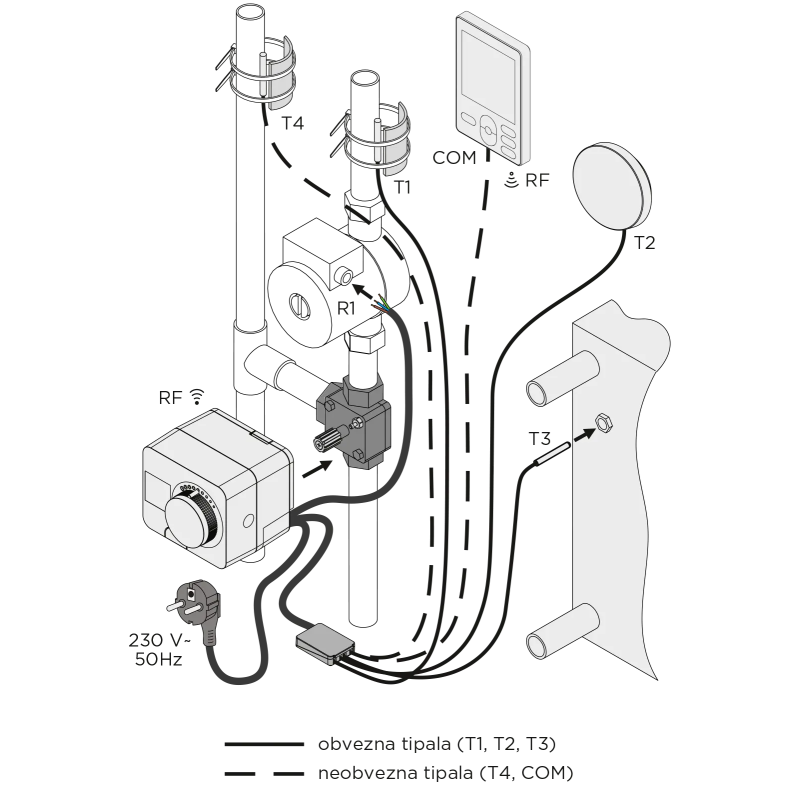 T4
T1
COM
RF
T2
R1
RF
T3
230 V~
50Hz

obvezna tipala (T1, T2, T3)
neobvezna tipala (T4, COM)